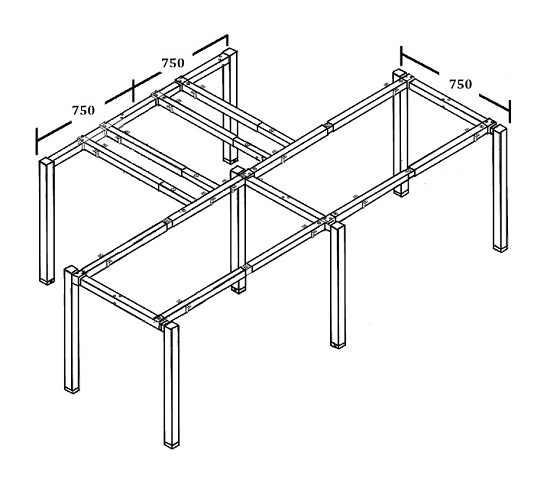 750
750
750